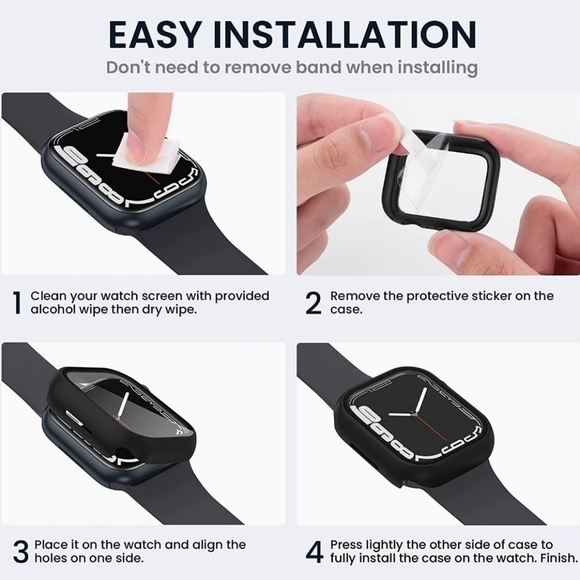 EASY INSTALLATION

Don't need to remove band when installing

1 Clean your watch screen with provided alcohol wipe then dry wipe.

2 Remove the protective sticker on the case.

3 Place it on the watch and align the holes on one side.

4 Press lightly the other side of case to fully install the case on the watch. Finish.